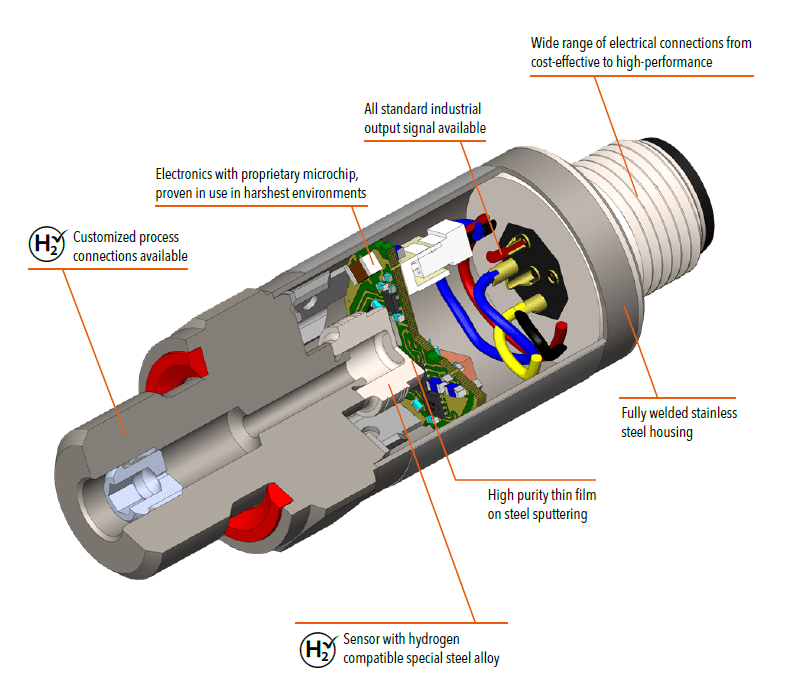 Wide range of electrical connections from cost-effective to high-performance

All standard industrial output signal available

Electronics with proprietary microchip, proven in use in harshest environments

$H_2$ Customized process connections available

Fully welded stainless steel housing

High purity thin film on steel sputtering

$H_2$ Sensor with hydrogen compatible special steel alloy