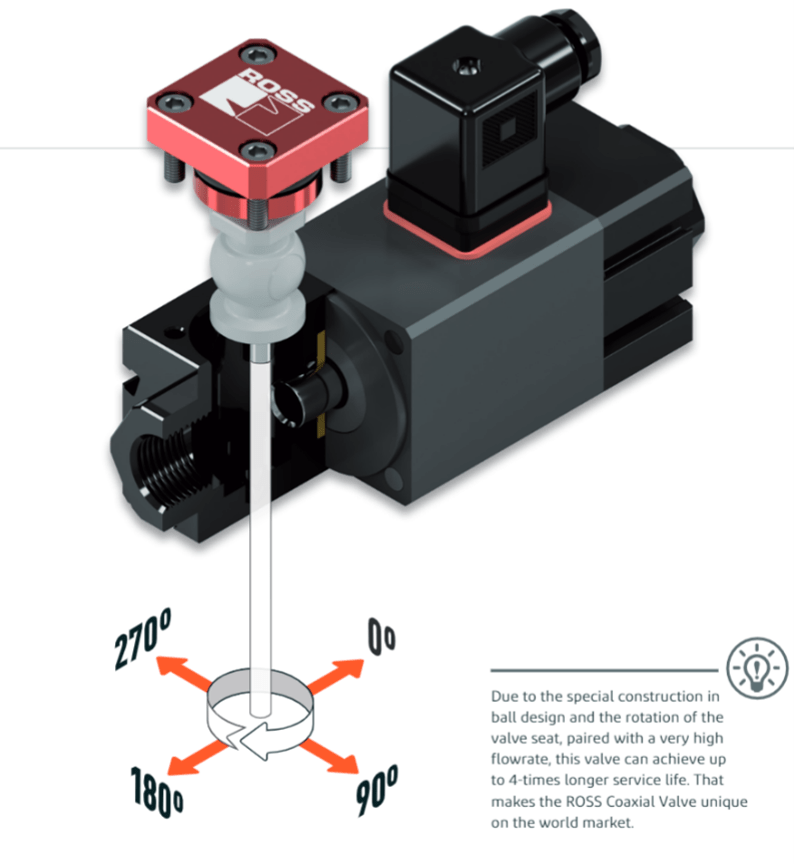 ROSS

270°

0°

180°

90°

Due to the special construction in ball design and the rotation of the valve seat, paired with a very high flowrate, this valve can achieve up to 4-times longer service life. That makes the ROSS Coaxial Valve unique on the world market.