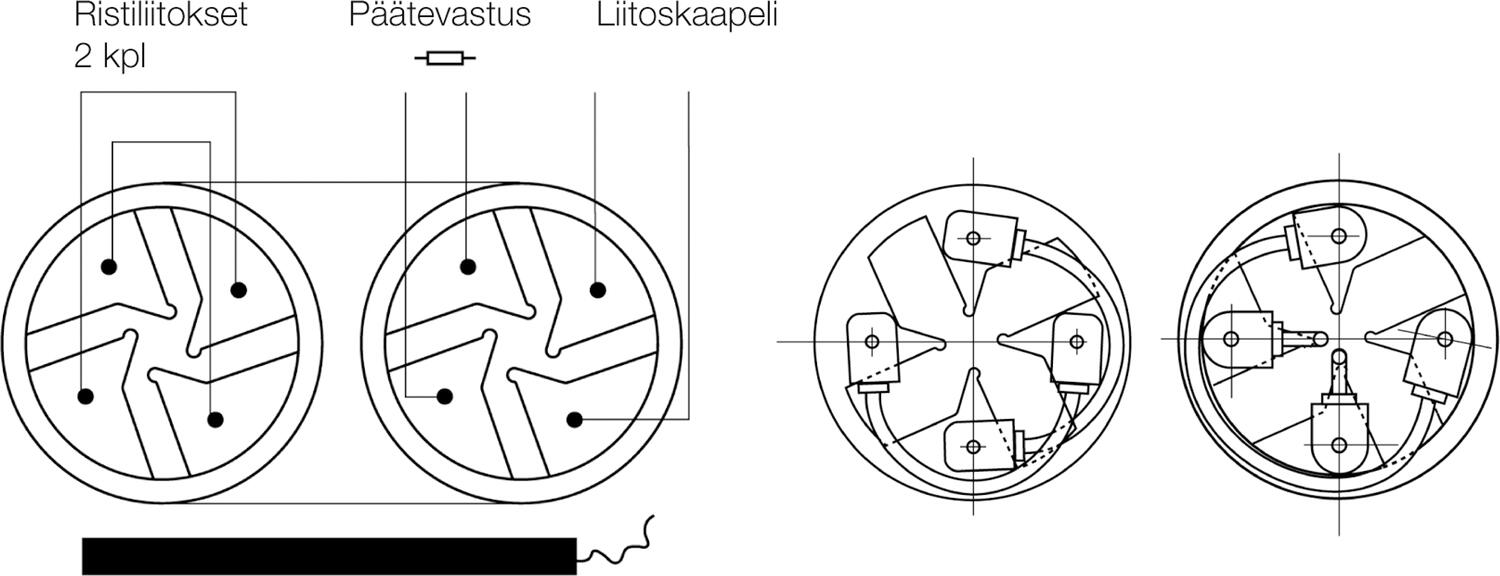 Ristiliitokset
2 kpl

Päätevastus

Liitoskaapeli