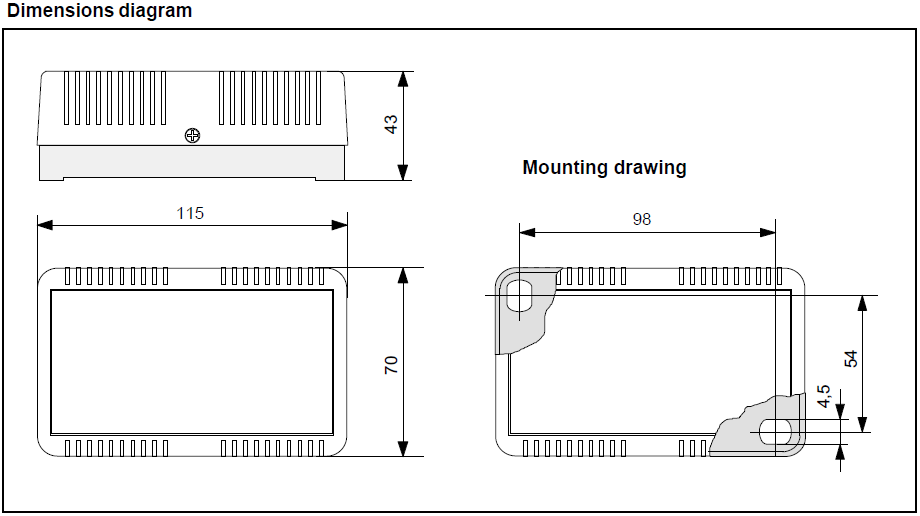 Dimensions diagram

43

115

70

Mounting drawing

98

54

4,5