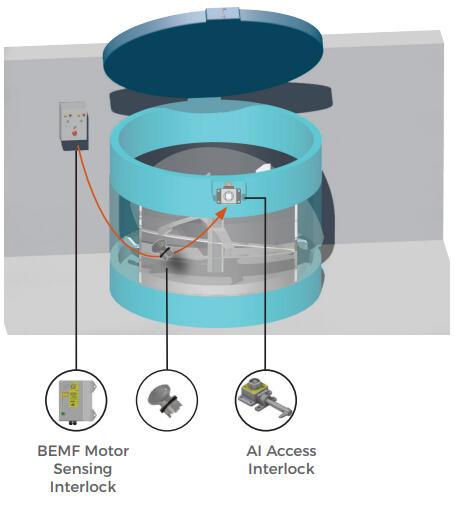 BEMF Motor Sensing Interlock

AI Access Interlock