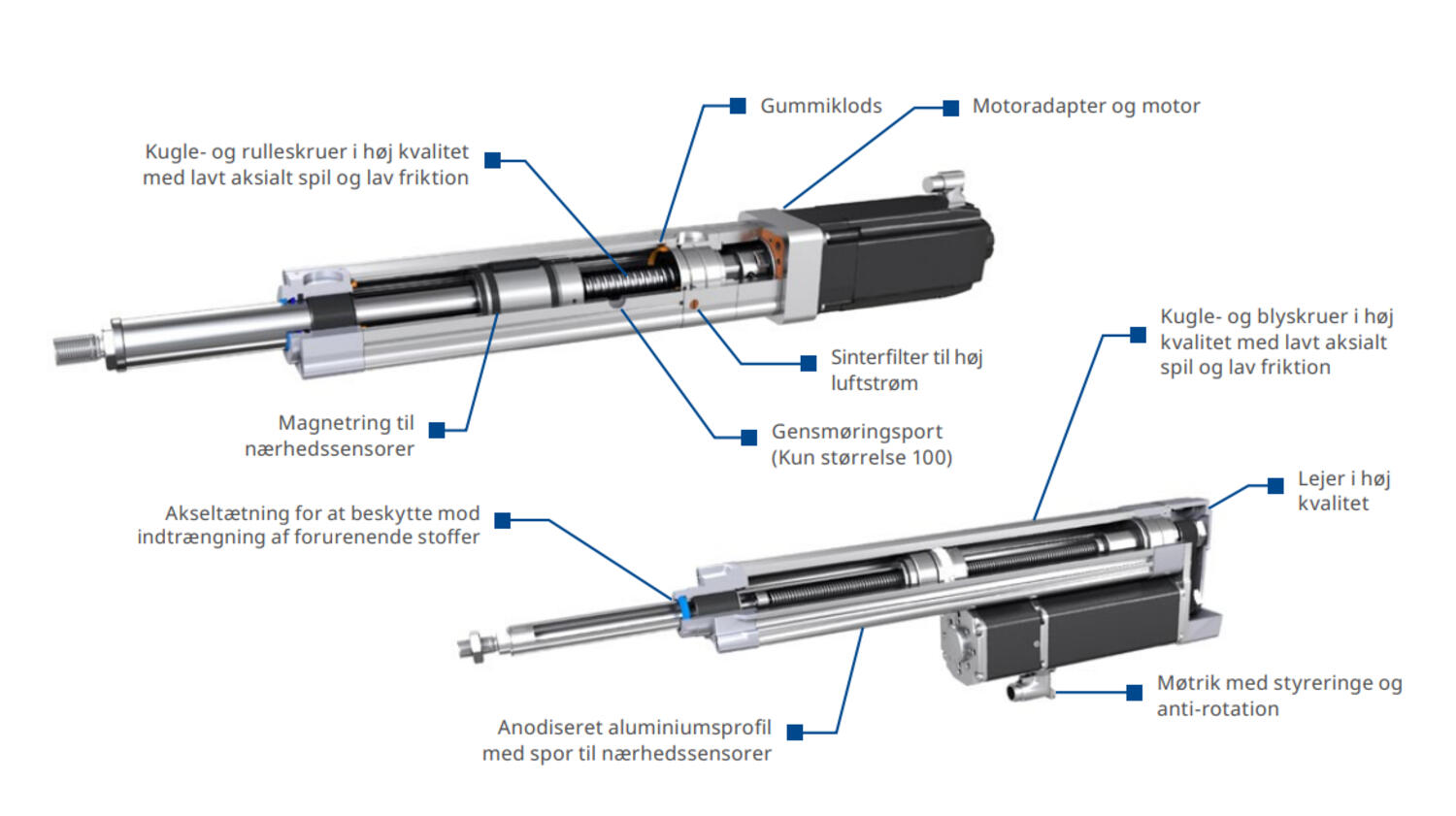 Gummiklods

Motoradapter og motor

Kugle- og rulleskruer i høj kvalitet med lavt aksialt spil og lav friktion

Sinterfilter til høj luftstrøm

Kugle- og blyskruer i høj kvalitet med lavt aksialt spil og lav friktion

Magnetring til nærhedssensorer

Gensmøringsport (Kun størrelse 100)

Lejer i høj kvalitet

Akseltætning for at beskytte mod indtrængning af forurenende stoffer

Møtrik med styreringe og anti-rotation

Anodiseret aluminiumsprofil med spor til nærhedssensorer