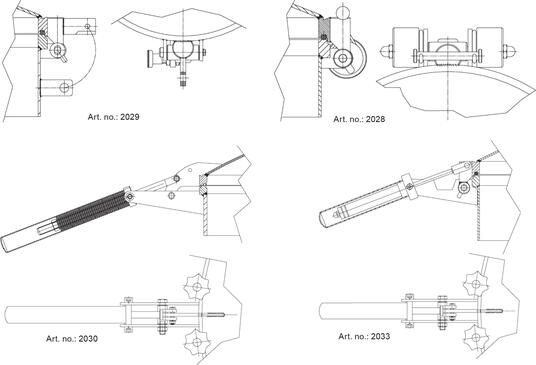 Art. no.: 2029

Art. no.: 2028

Art. no.: 2030

Art. no.: 2033