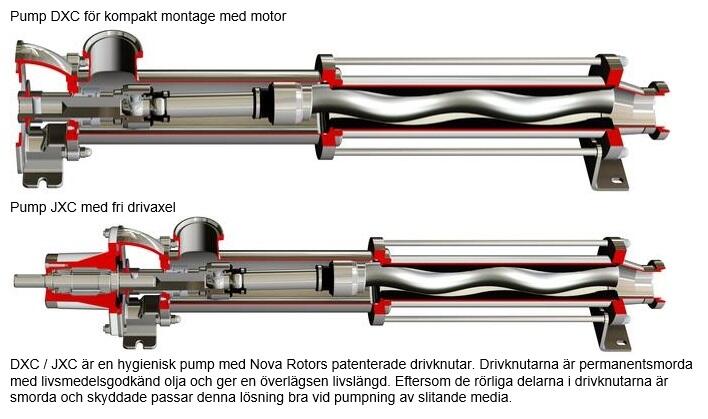 Pump DXC för kompakt montage med motor

Pump JXC med fri drivaxel

DXC / JXC är en hygienisk pump med Nova Rotors patenterade drivknutar. Drivknutarna är permanentsmorda med livsmedelsgodkänd olja och ger en överlägsen livslängd. Eftersom de rörliga delarna i drivknutarna är smorda och skyddade passar denna lösning bra vid pumpning av slitande media.