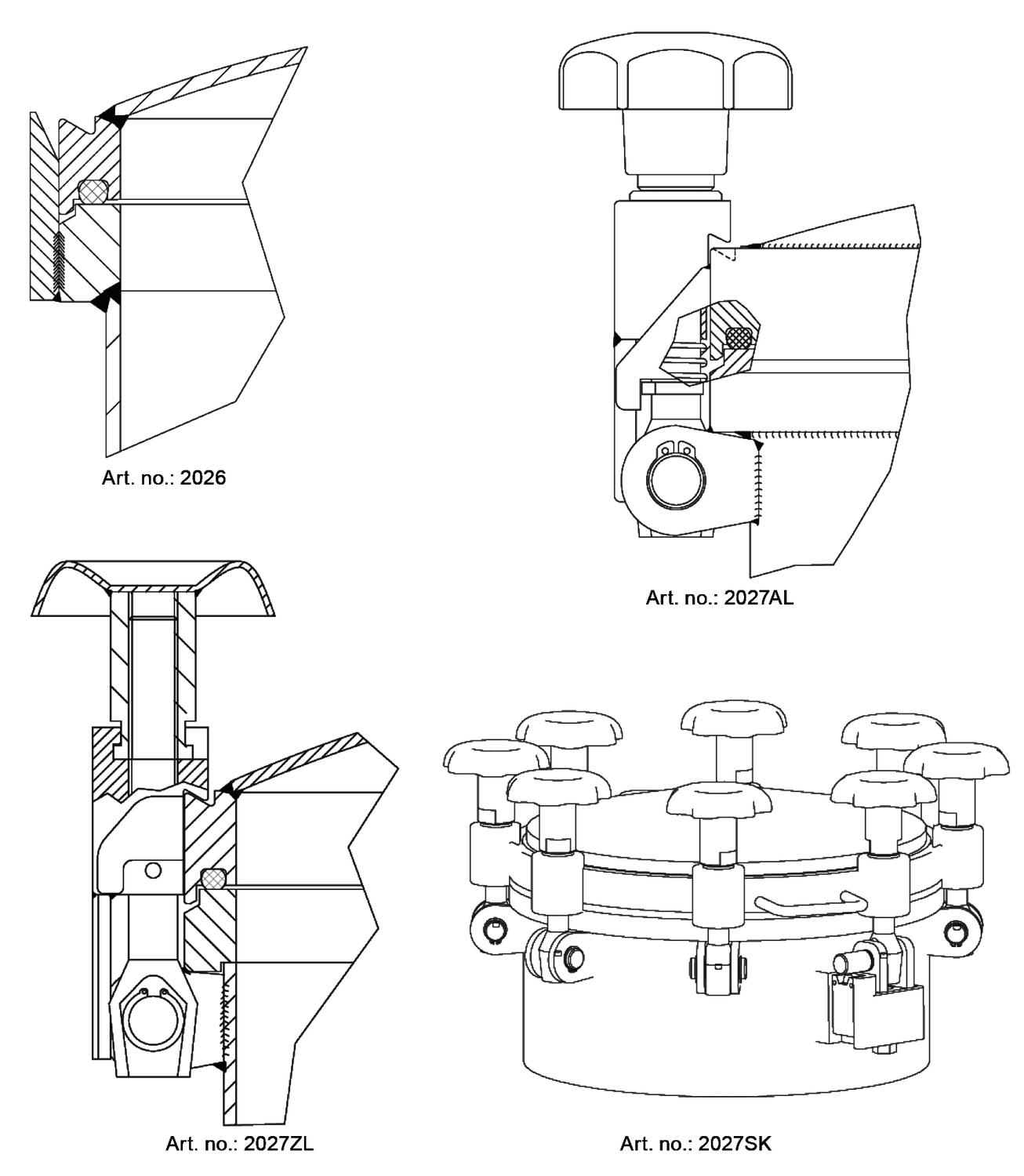 Art. no.: 2026

Art. no.: 2027AL

Art. no.: 2027ZL

Art. no.: 2027SK