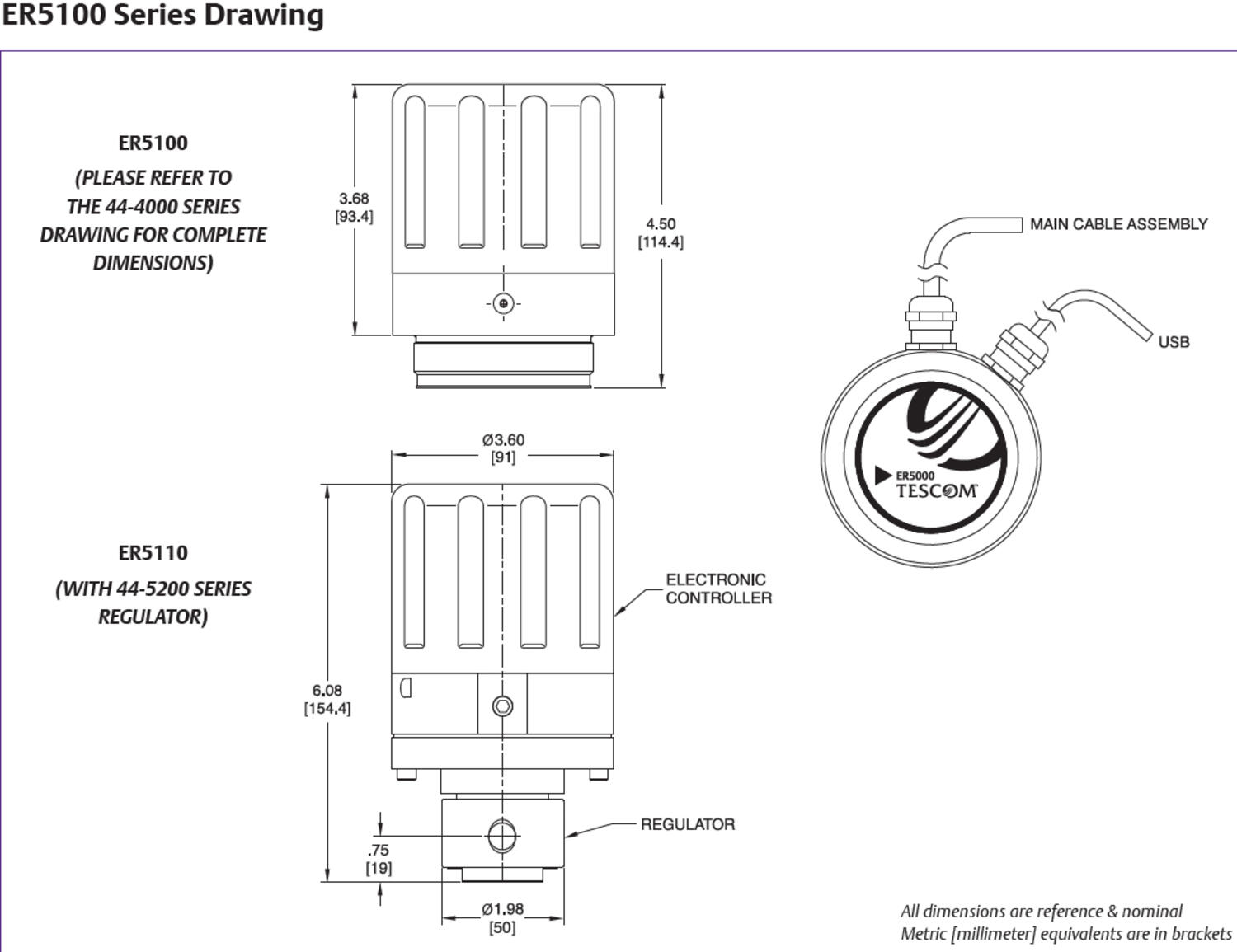 ER5100 Series Drawing

ER5100

(PLEASE REFER TO THE 44-4000 SERIES DRAWING FOR COMPLETE DIMENSIONS)

3.68
[93.4]

4.50
[114.4]

MAIN CABLE ASSEMBLY

USB

ER5000
TESCOM

Ø3.60
[91]

ER5110

(WITH 44-5200 SERIES REGULATOR)

ELECTRONIC CONTROLLER

6.08
[154.4]

REGULATOR

.75
[19]

Ø1.98
[50]

All dimensions are reference & nominal
Metric [millimeter] equivalents are in brackets