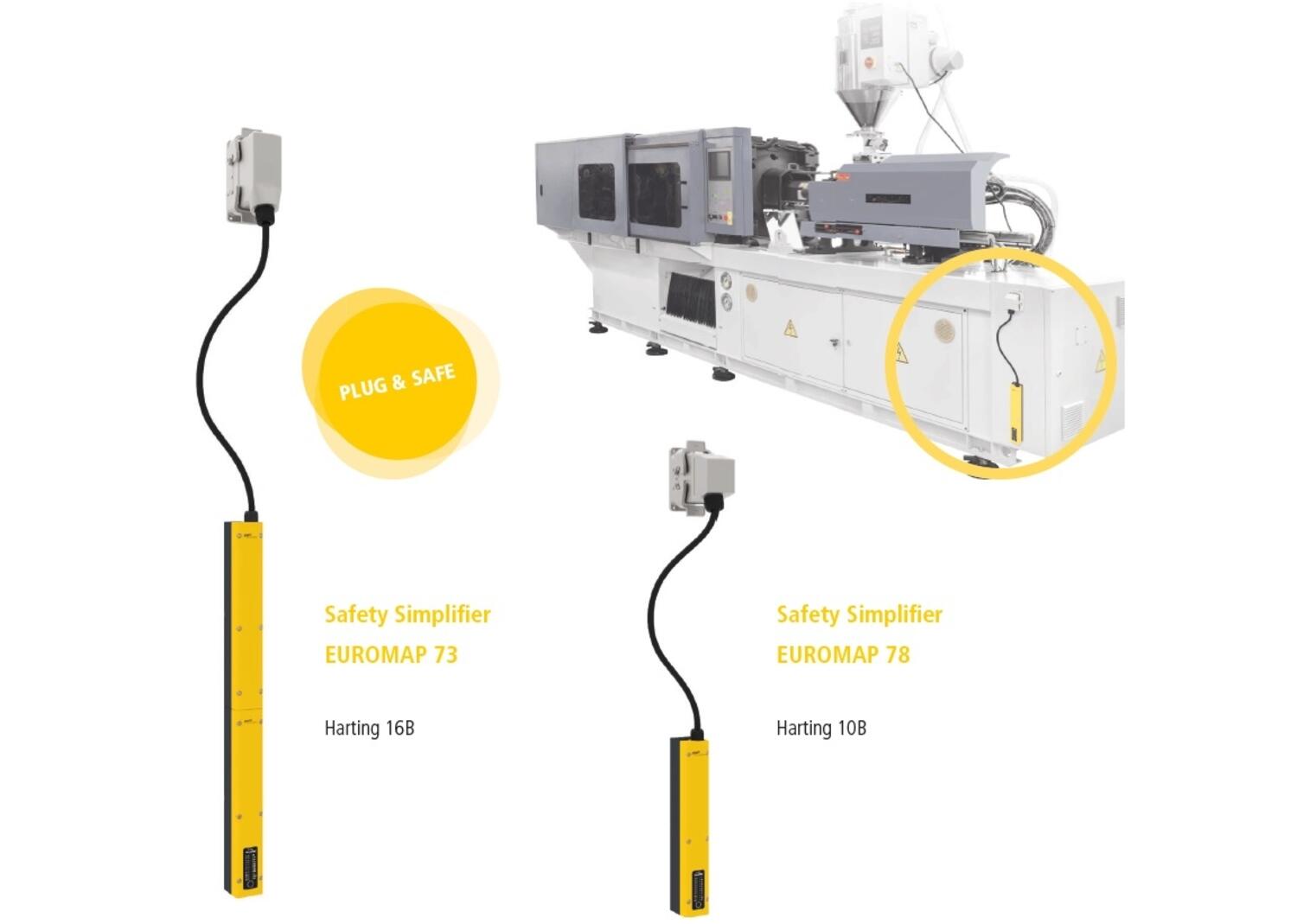 PLUG & SAFE

Safety Simplifier
EUROMAP 73

Harting 16B

Safety Simplifier
EUROMAP 78

Harting 10B