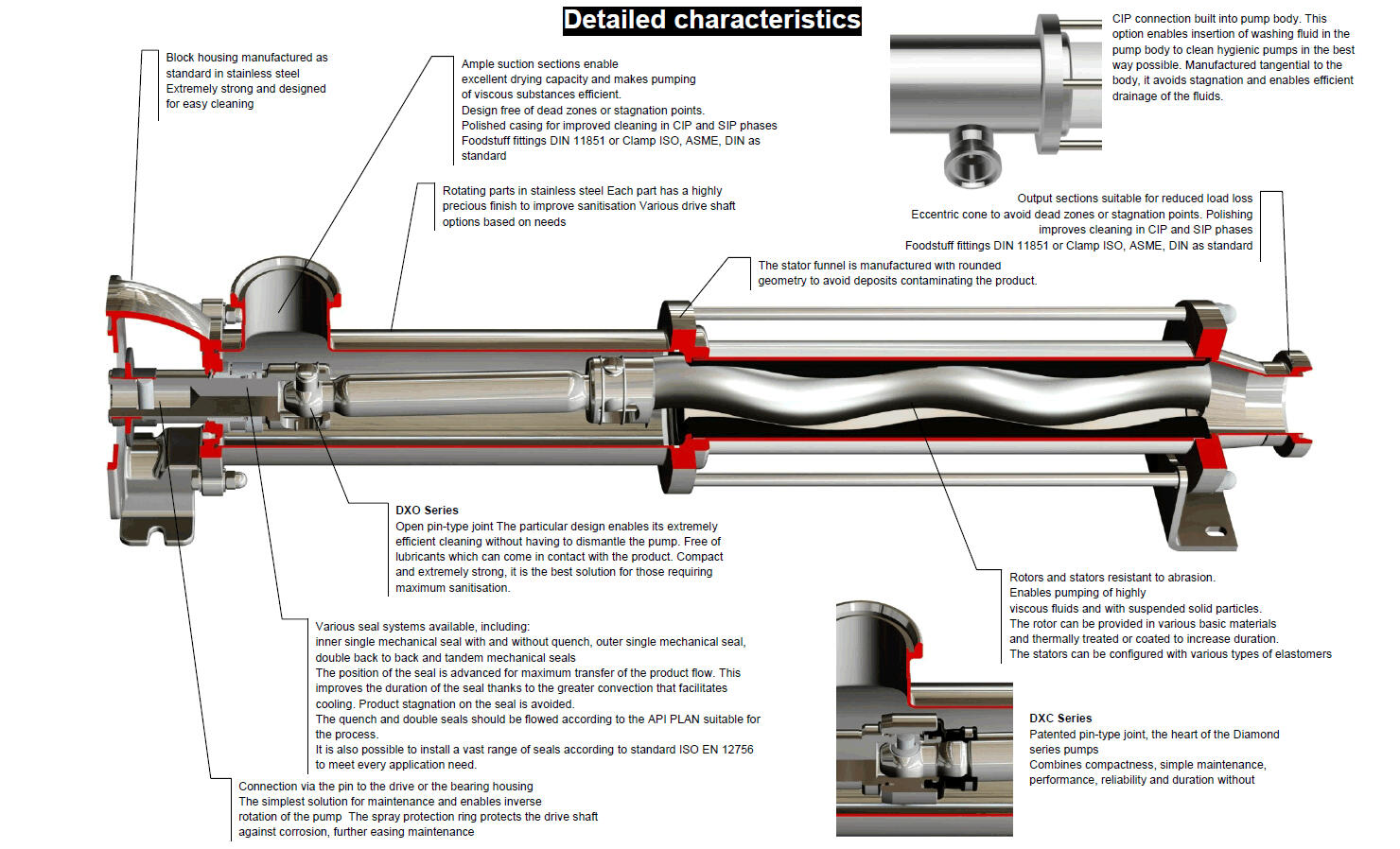 Detailed characteristics

Block housing manufactured as standard in stainless steel Extremely strong and designed for easy cleaning

Ample suction sections enable excellent drying capacity and makes pumping of viscous substances efficient.
Design free of dead zones or stagnation points.
Polished casing for improved cleaning in CIP and SIP phases
Foodstuff fittings DIN 11851 or Clamp ISO, ASME, DIN as standard

CIP connection built into pump body. This option enables insertion of washing fluid in the pump body to clean hygienic pumps in the best way possible. Manufactured tangential to the body, it avoids stagnation and enables efficient drainage of the fluids.

Rotating parts in stainless steel Each part has a highly precious finish to improve sanitisation Various drive shaft options based on needs

Output sections suitable for reduced load loss
Eccentric cone to avoid dead zones or stagnation points. Polishing improves cleaning in CIP and SIP phases
Foodstuff fittings DIN 11851 or Clamp ISO, ASME, DIN as standard

The stator funnel is manufactured with rounded geometry to avoid deposits contaminating the product.

DXO Series
Open pin-type joint The particular design enables its extremely efficient cleaning without having to dismantle the pump. Free of lubricants which can come in contact with the product. Compact and extremely strong, it is the best solution for those requiring maximum sanitisation.

Rotors and stators resistant to abrasion.
Enables pumping of highly viscous fluids and with suspended solid particles.
The rotor can be provided in various basic materials and thermally treated or coated to increase duration.
The stators can be configured with various types of elastomers

Various seal systems available, including:
inner single mechanical seal with and without quench, outer single mechanical seal, double back to back and tandem mechanical seals
The position of the seal is advanced for maximum transfer of the product flow. This improves the duration of the seal thanks to the greater convection that facilitates cooling. Product stagnation on the seal is avoided.
The quench and double seals should be flowed according to the API PLAN suitable for the process.
It is also possible to install a vast range of seals according to standard ISO EN 12756 to meet every application need.

DXC Series
Patented pin-type joint, the heart of the Diamond series pumps
Combines compactness, simple maintenance, performance, reliability and duration without

Connection via the pin to the drive or the bearing housing
The simplest solution for maintenance and enables inverse rotation of the pump The spray protection ring protects the drive shaft against corrosion, further easing maintenance