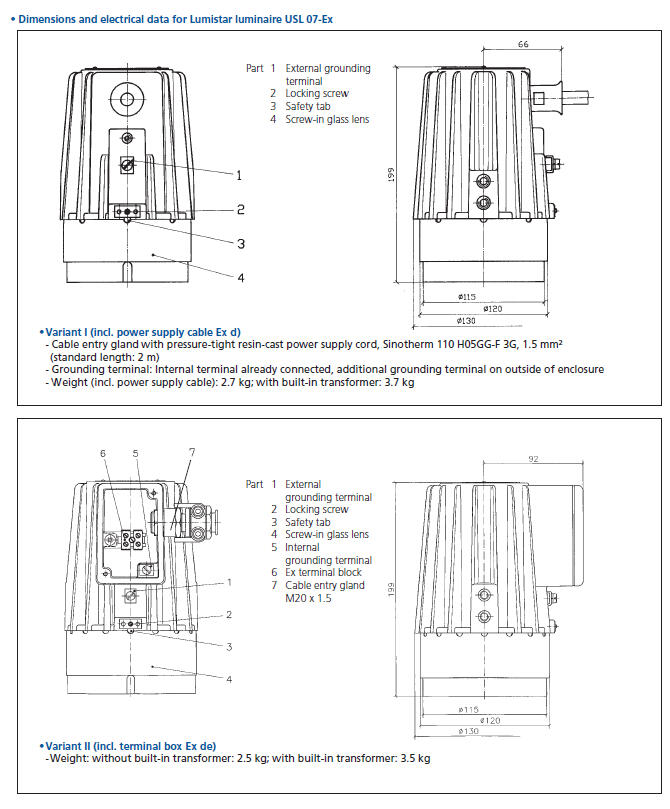 • Dimensions and electrical data for Lumistar luminaire USL 07-Ex

1
2
3
4

Part 1 External grounding terminal
2 Locking screw
3 Safety tab
4 Screw-in glass lens

66
199
ø115
ø120
ø130

• Variant I (incl. power supply cable Ex d)
- Cable entry gland with pressure-tight resin-cast power supply cord, Sinotherm 110 H05GG-F 3G, 1.5 mm² (standard length: 2 m)
- Grounding terminal: Internal terminal already connected, additional grounding terminal on outside of enclosure
- Weight (incl. power supply cable): 2.7 kg; with built-in transformer: 3.7 kg

6 5 7
1
2
3
4

Part 1 External grounding terminal
2 Locking screw
3 Safety tab
4 Screw-in glass lens
5 Internal grounding terminal
6 Ex terminal block
7 Cable entry gland M20 x 1.5

92
199
ø115
ø120
ø130

• Variant II (incl. terminal box Ex de)
-Weight: without built-in transformer: 2.5 kg; with built-in transformer: 3.5 kg