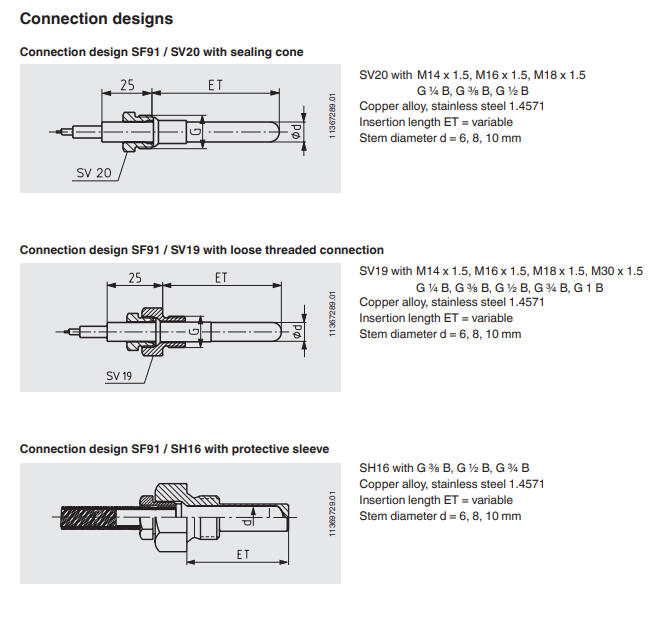 Connection designs

Connection design SF91 / SV20 with sealing cone

25
ET
G
Ød
SV 20
11367289.01

SV20 with M14 x 1.5, M16 x 1.5, M18 x 1.5
G ¼ B, G ⅜ B, G ½ B
Copper alloy, stainless steel 1.4571
Insertion length ET = variable
Stem diameter d = 6, 8, 10 mm

Connection design SF91 / SV19 with loose threaded connection

25
ET
G
Ød
SV 19
11367289.01

SV19 with M14 x 1.5, M16 x 1.5, M18 x 1.5, M30 x 1.5
G ¼ B, G ⅜ B, G ½ B, G ¾ B, G 1 B
Copper alloy, stainless steel 1.4571
Insertion length ET = variable
Stem diameter d = 6, 8, 10 mm

Connection design SF91 / SH16 with protective sleeve

d
ET
11369729.01

SH16 with G ⅜ B, G ½ B, G ¾ B
Copper alloy, stainless steel 1.4571
Insertion length ET = variable
Stem diameter d = 6, 8, 10 mm