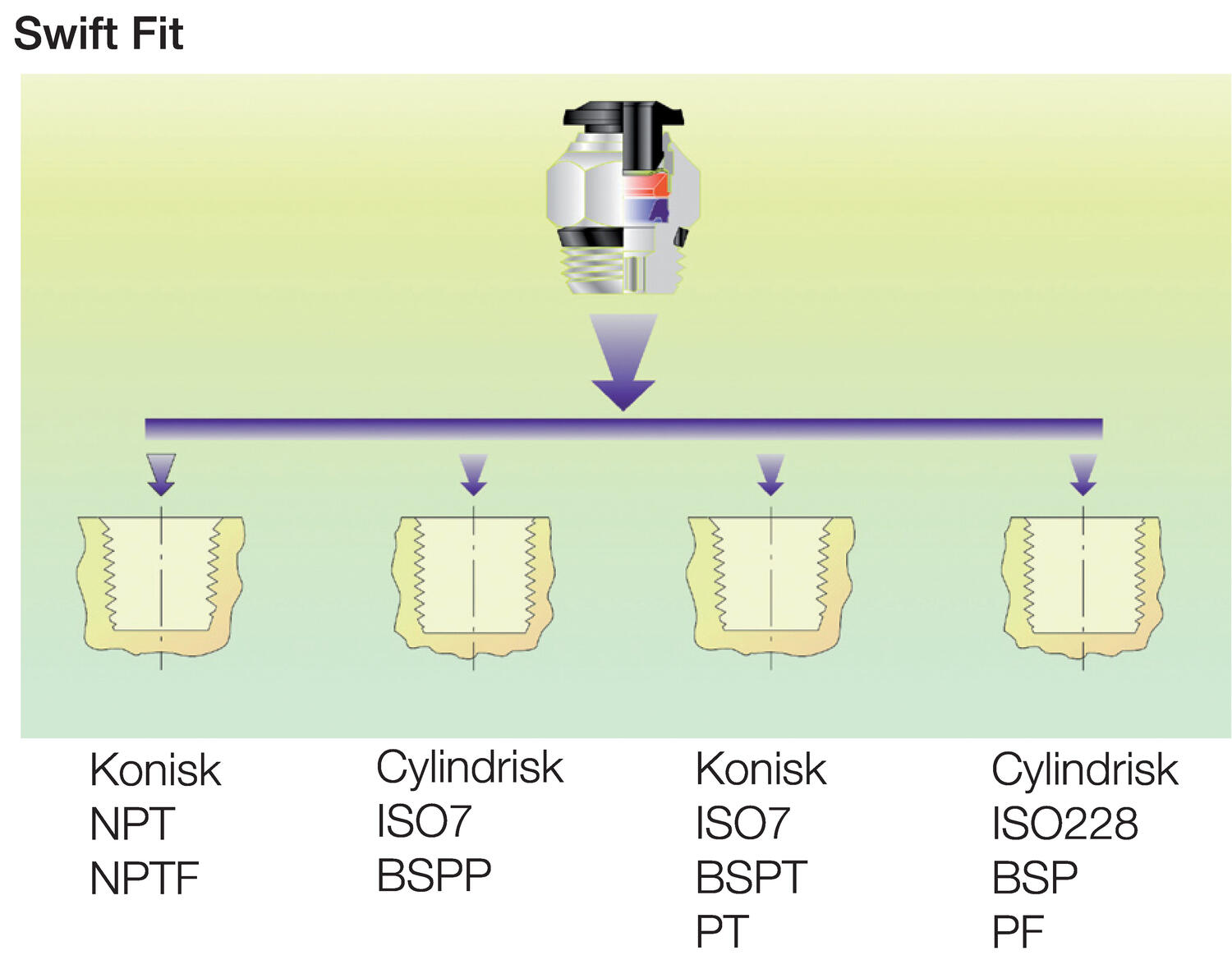 Swift Fit

Konisk
NPT
NPTF

Cylindrisk
ISO7
BSPP

Konisk
ISO7
BSPT
PT

Cylindrisk
ISO228
BSP
PF