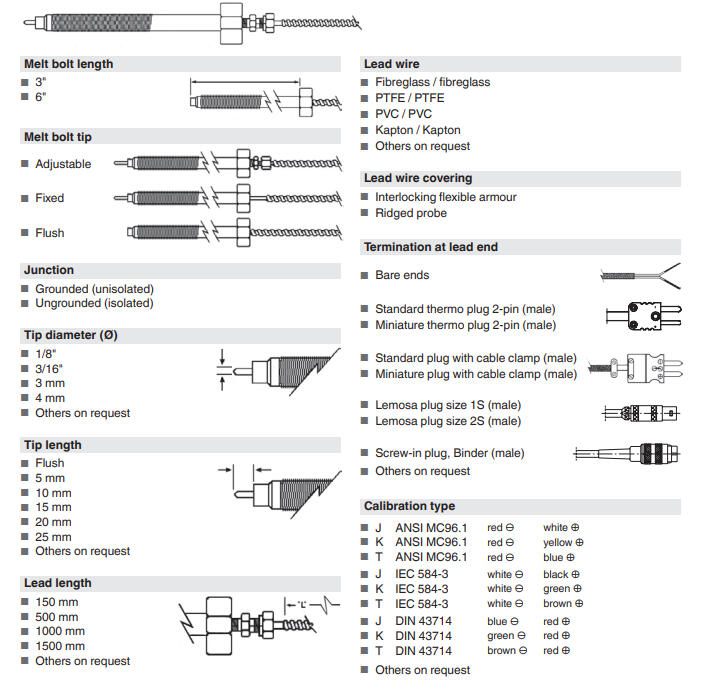 Melt bolt length
■ 3"
■ 6"

Melt bolt tip
■ Adjustable
■ Fixed
■ Flush

Junction
■ Grounded (unisolated)
■ Ungrounded (isolated)

Tip diameter (Ø)
■ 1/8"
■ 3/16"
■ 3 mm
■ 4 mm
■ Others on request

Tip length
■ Flush
■ 5 mm
■ 10 mm
■ 15 mm
■ 20 mm
■ 25 mm
■ Others on request

Lead length
■ 150 mm
■ 500 mm
■ 1000 mm
■ 1500 mm
■ Others on request

"L"

Lead wire
■ Fibreglass / fibreglass
■ PTFE / PTFE
■ PVC / PVC
■ Kapton / Kapton
■ Others on request

Lead wire covering
■ Interlocking flexible armour
■ Ridged probe

Termination at lead end
■ Bare ends
■ Standard thermo plug 2-pin (male)
■ Miniature thermo plug 2-pin (male)
■ Standard plug with cable clamp (male)
■ Miniature plug with cable clamp (male)
■ Lemosa plug size 1S (male)
■ Lemosa plug size 2S (male)
■ Screw-in plug, Binder (male)
■ Others on request

Calibration type
| | | | | |
|---|---|---|---|---|
| ■ | J | ANSI MC96.1 | red ⊖ | white ⊕ |
| ■ | K | ANSI MC96.1 | red ⊖ | yellow ⊕ |
| ■ | T | ANSI MC96.1 | red ⊖ | blue ⊕ |
| ■ | J | IEC 584-3 | white ⊖ | black ⊕ |
| ■ | K | IEC 584-3 | white ⊖ | green ⊕ |
| ■ | T | IEC 584-3 | white ⊖ | brown ⊕ |
| ■ | J | DIN 43714 | blue ⊖ | red ⊕ |
| ■ | K | DIN 43714 | green ⊖ | red ⊕ |
| ■ | T | DIN 43714 | brown ⊖ | red ⊕ |

■ Others on request