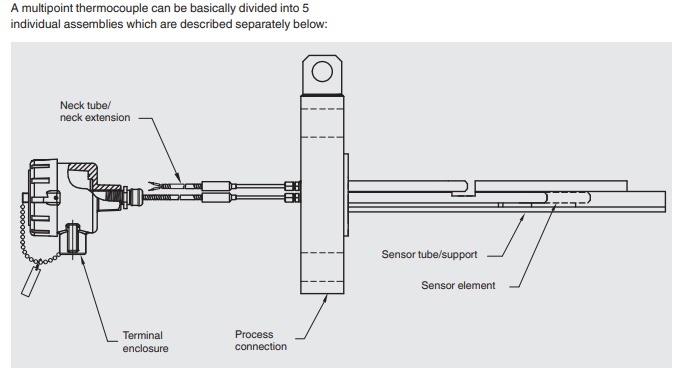 A multipoint thermocouple can be basically divided into 5 individual assemblies which are described separately below:

Neck tube/
neck extension

Sensor tube/support

Sensor element

Terminal
enclosure

Process
connection